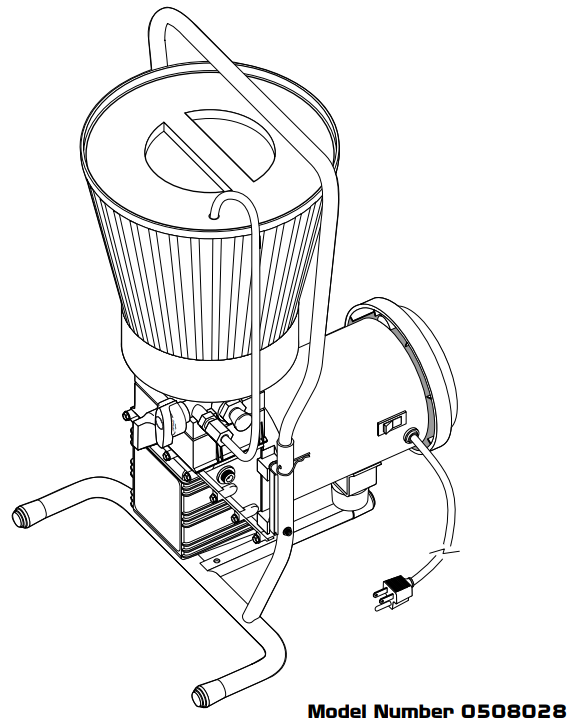 Model Number 0508028